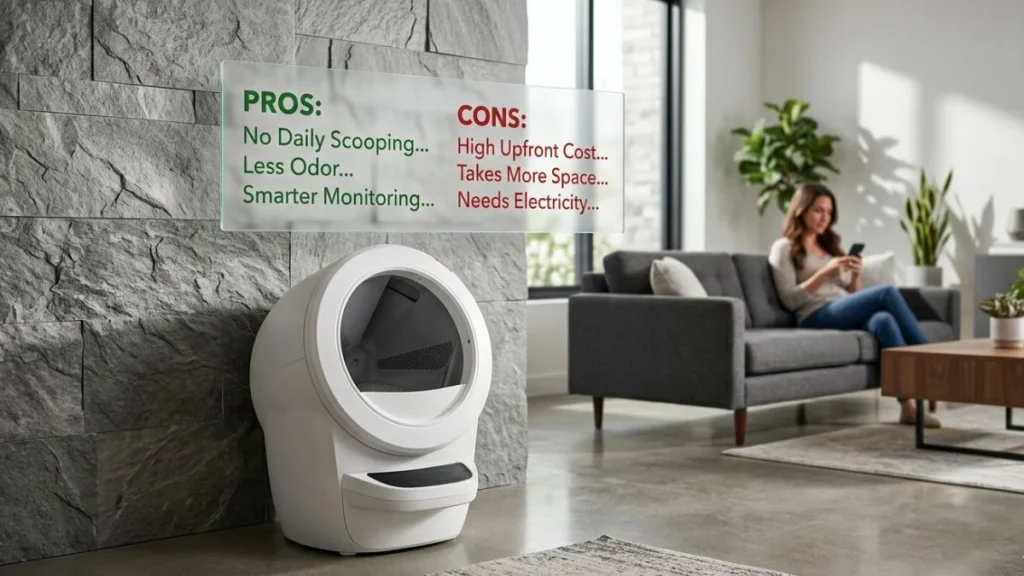 PROS:
No Daily Scooping...
Less Odor...
Smarter Monitoring...

CONS:
High Upfront Cost...
Takes More Space...
Needs Electricity...